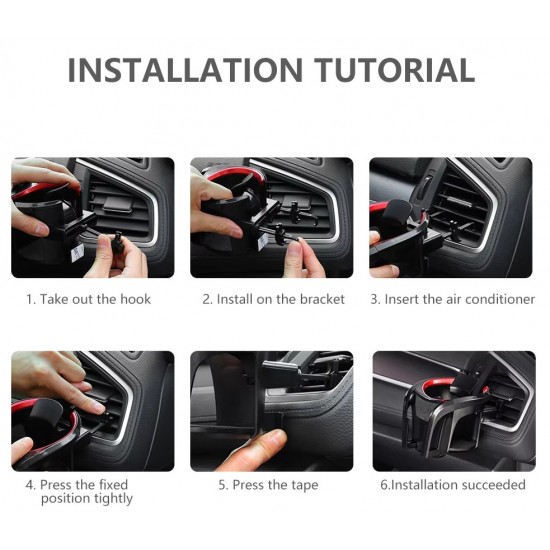 INSTALLATION TUTORIAL

1. Take out the hook

2. Install on the bracket

3. Insert the air conditioner

4. Press the fixed position tightly

5. Press the tape

6.Installation succeeded