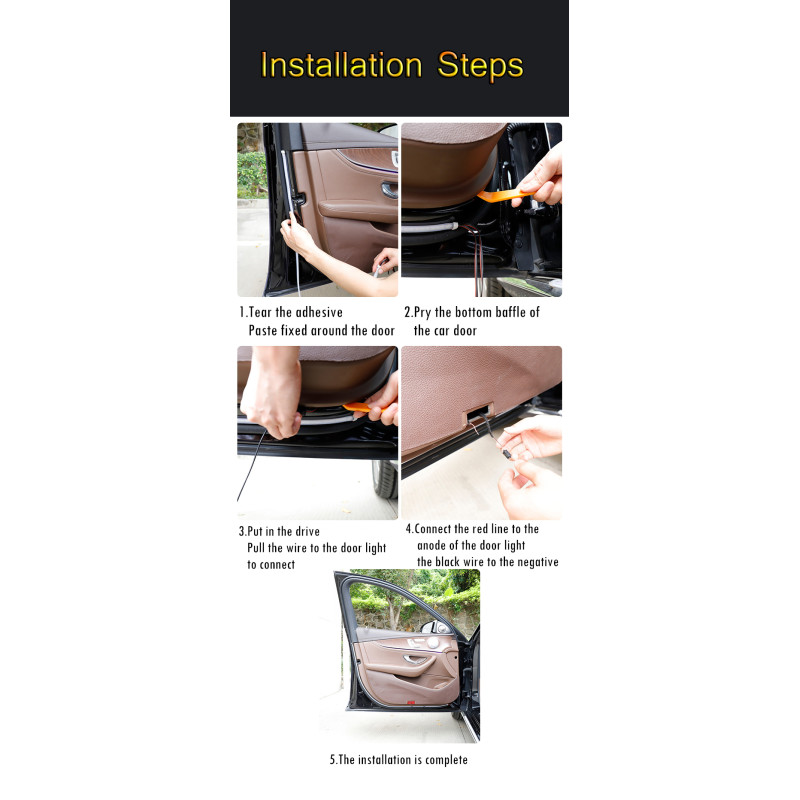 Installation Steps

1.Tear the adhesive
Paste fixed around the door

2.Pry the bottom baffle of the car door

3.Put in the drive
Pull the wire to the door light to connect

4.Connect the red line to the anode of the door light
the black wire to the negative

5.The installation is complete