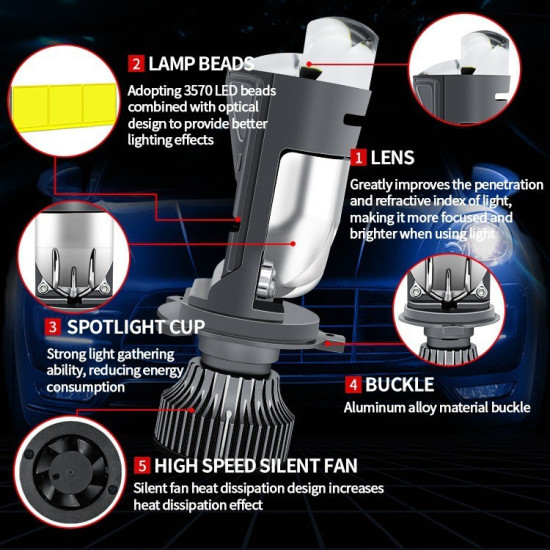 2 LAMP BEADS
Adopting 3570 LED beads combined with optical design to provide better lighting effects

1 LENS
Greatly improves the penetration and refractive index of light, making it more focused and brighter when using light

3 SPOTLIGHT CUP
Strong light gathering ability, reducing energy consumption

4 BUCKLE
Aluminum alloy material buckle

5 HIGH SPEED SILENT FAN
Silent fan heat dissipation design increases heat dissipation effect