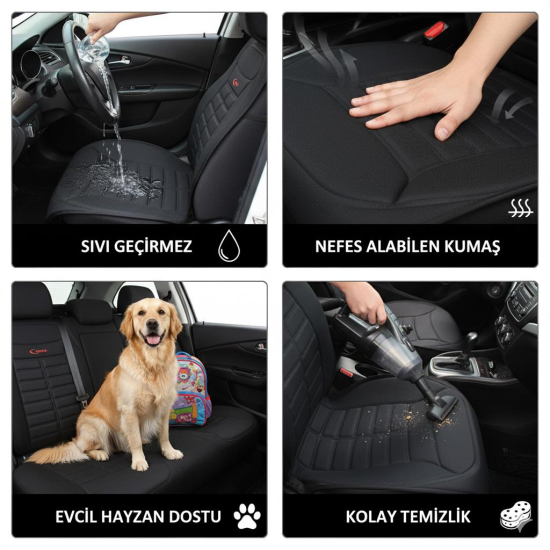 SIVI GEÇİRMEZ

NEFES ALABİLEN KUMAŞ

EVCİL HAYZAN DOSTU

KOLAY TEMİZLİK